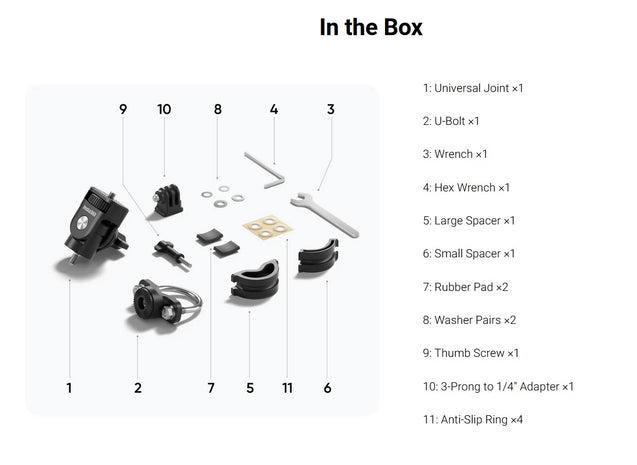 In the Box

9 10 8 4 3

1 2 7 5 11 6

1: Universal Joint ×1

2: U-Bolt ×1

3: Wrench ×1

4: Hex Wrench ×1

5: Large Spacer ×1

6: Small Spacer ×1

7: Rubber Pad ×2

8: Washer Pairs ×2

9: Thumb Screw ×1

10: 3-Prong to 1/4" Adapter ×1

11: Anti-Slip Ring ×4